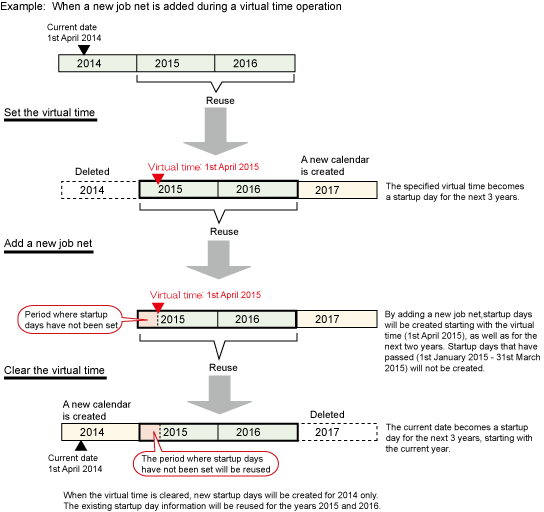 Example: When a new job net is added during a virtual time operation

Current date
1st April 2014

2014
2015
2016

Reuse

Set the virtual time

Deleted
Virtual time: 1st April 2015
A new calendar is created

2014
2015
2016
2017

The specified virtual time becomes a startup day for the next 3 years.

Reuse

Add a new job net

Virtual time: 1st April 2015

Period where startup days have not been set

2015
2016
2017

By adding a new job net,startup days will be created starting with the virtual time (1st April 2015), as well as for the next two years. Startup days that have passed (1st January 2015 - 31st March 2015) will not be created.

Reuse

Clear the virtual time

A new calendar is created
Deleted

2014
2015
2016
2017

The current date becomes a startup day for the next 3 years, starting with the current year.

Current date
1st April 2014

The period where startup days have not been set will be reused

When the virtual time is cleared, new startup days will be created for 2014 only.
The existing startup day information will be reused for the years 2015 and 2016.