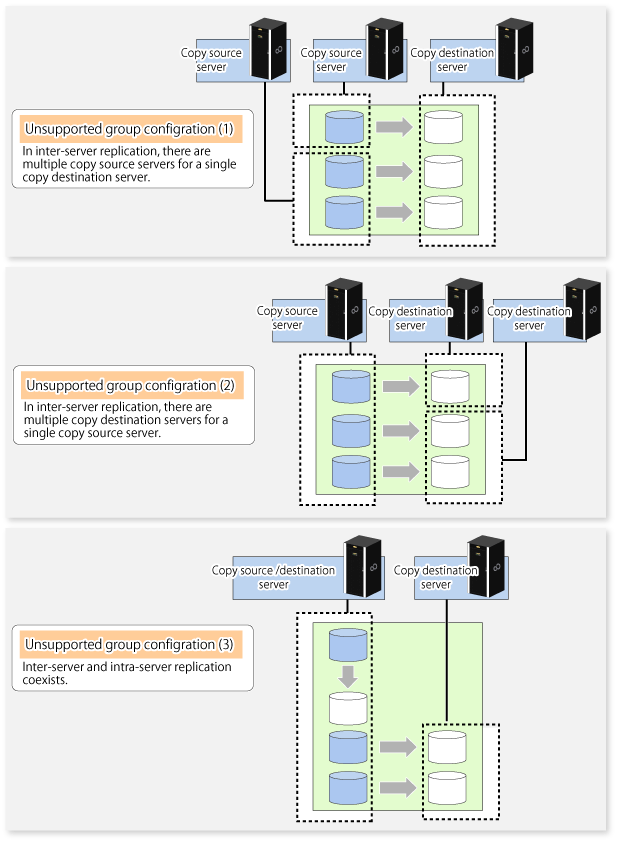 Copy source server

Copy source server

Copy destination server

Unsupported group configration (1)

In inter-server replication, there are multiple copy source servers for a single copy destination server.

Copy source server

Copy destination server

Copy destination server

Unsupported group configration (2)

In inter-server replication, there are multiple copy destination servers for a single copy source server.

Copy source /destination server

Copy destination server

Unsupported group configration (3)

Inter-server and intra-server replication coexists.