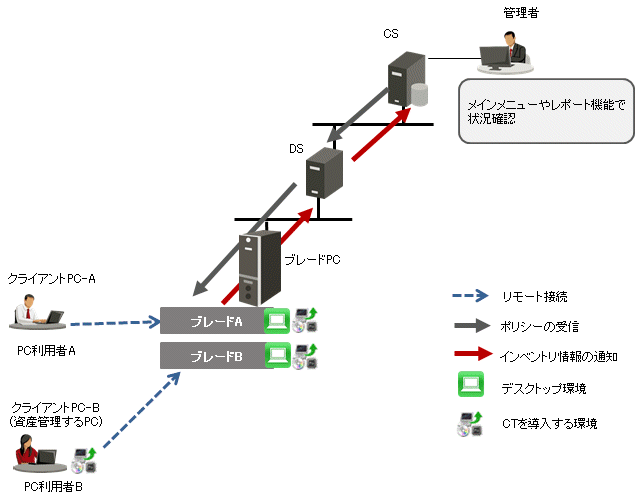 管理者

CS

メインメニューやレポート機能で状況確認

DS

ブレードPC

クライアントPC-A

PC利用者A

ブレードA

ブレードB

クライアントPC-B
(資産管理するPC)

PC利用者B

リモート接続

ポリシーの受信

インベントリ情報の通知

デスクトップ環境

CTを導入する環境