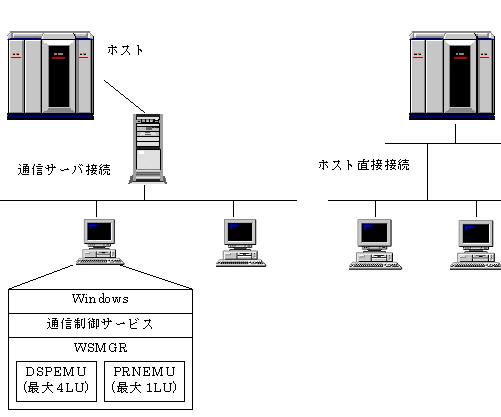 ホスト

通信サーバ接続

ホスト直接接続

Windows

通信制御サービス

WSMGR

DSPEMU
(最大4LU)

PRNEMU
(最大1LU)