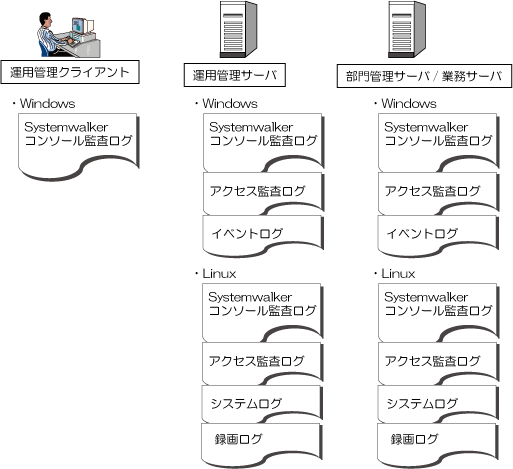 運用管理クライアント

・Windows

Systemwalker
コンソール監査ログ

運用管理サーバ

・Windows

Systemwalker
コンソール監査ログ

アクセス監査ログ

イベントログ

・Linux

Systemwalker
コンソール監査ログ

アクセス監査ログ

システムログ

録画ログ

部門管理サーバ / 業務サーバ

・Windows

Systemwalker
コンソール監査ログ

アクセス監査ログ

イベントログ

・Linux

Systemwalker
コンソール監査ログ

アクセス監査ログ

システムログ

録画ログ