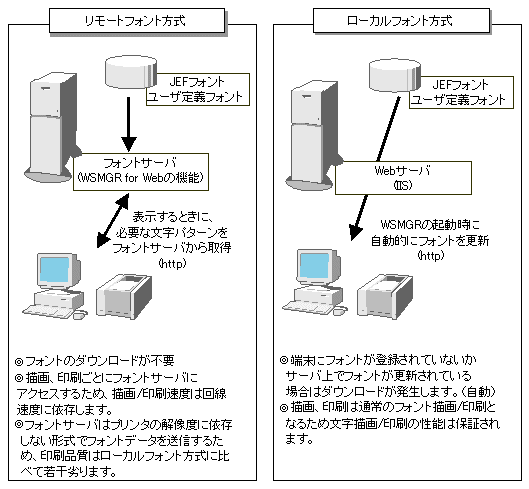 リモートフォント方式

JEFフォント
ユーザ定義フォント

フォントサーバ
(WSMGR for Webの機能)

表示するときに、
必要な文字パターンを
フォントサーバから取得
(http)

◎フォントのダウンロードが不要
◎描画、印刷ごとにフォントサーバにアクセスするため、描画/印刷速度は回線速度に依存します。
◎フォントサーバはプリンタの解像度に依存しない形式でフォントデータを送信するため、印刷品質はローカルフォント方式に比べて若干劣ります。

ローカルフォント方式

JEFフォント
ユーザ定義フォント

Webサーバ
(IIS)

WSMGRの起動時に
自動的にフォントを更新
(http)

◎端末にフォントが登録されていないかサーバ上でフォントが更新されている場合はダウンロードが発生します。(自動)
◎描画、印刷は通常のフォント描画/印刷となるため文字描画/印刷の性能は保証されます。