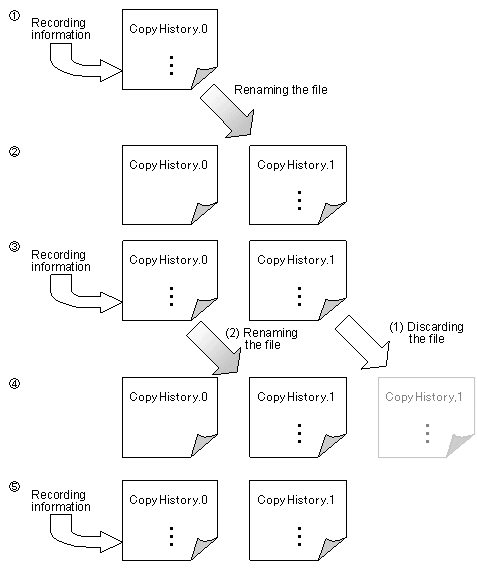 ①
Recording information
CopyHistory.0
⋮
Renaming the file

②
CopyHistory.0
CopyHistory.1
⋮

③
Recording information
CopyHistory.0
⋮
CopyHistory.1
⋮
(2) Renaming the file
(1) Discarding the file

④
CopyHistory.0
CopyHistory.1
⋮
CopyHistory.1
⋮

⑤
Recording information
CopyHistory.0
⋮
CopyHistory.1
⋮